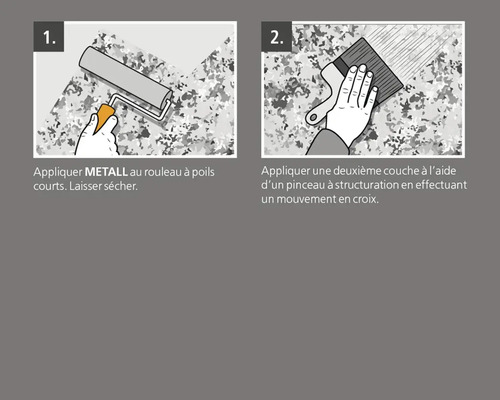 1.

Appliquer METALL au rouleau à poils courts. Laisser sécher.

2.

Appliquer une deuxième couche à l'aide d'un pinceau à structuration en effectuant un mouvement en croix.