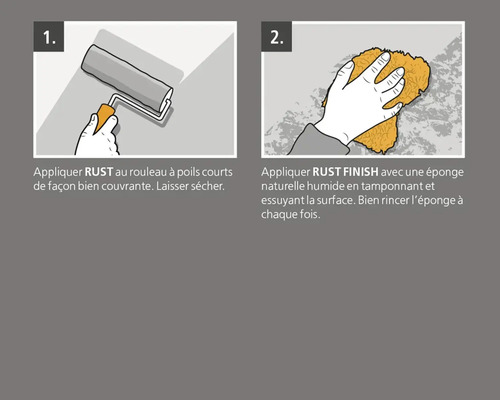 1.

Appliquer RUST au rouleau à poils courts de façon bien couvrante. Laisser sécher.

2.

Appliquer RUST FINISH avec une éponge naturelle humide en tamponnant et essuyant la surface. Bien rincer l'éponge à chaque fois.