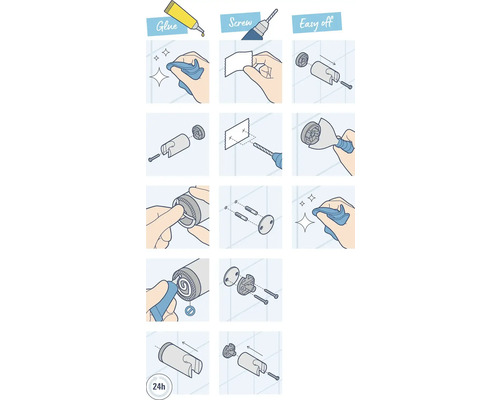 Glue

Screw

Easy off

24h