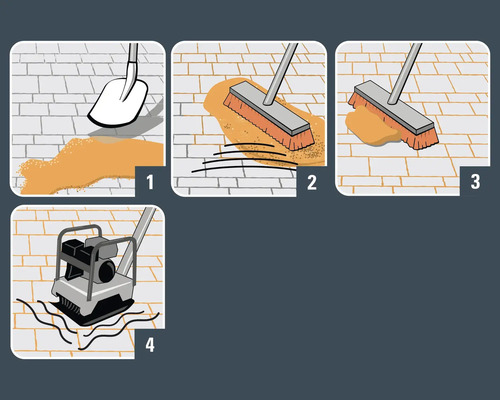 1

2

3

4