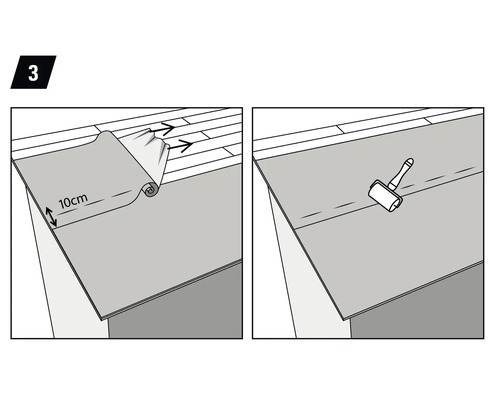 3

10cm