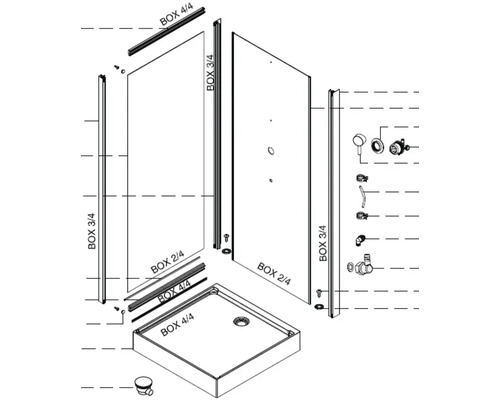 BOX 4/4

BOX 3/4

BOX 3/4

BOX 2/4

BOX 4/4

BOX 4/4

BOX 2/4

BOX 3/4