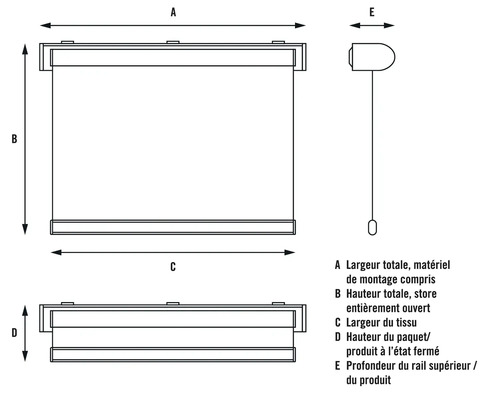 A

E

B

C

D

A Largeur totale, matériel de montage compris
B Hauteur totale, store entièrement ouvert
C Largeur du tissu
D Hauteur du paquet/ produit à l'état fermé
E Profondeur du rail supérieur / du produit