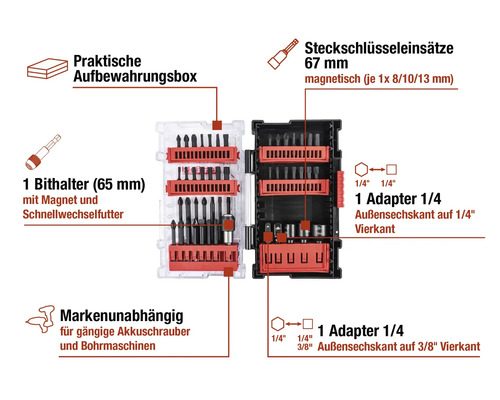 Praktische Aufbewahrungsbox

Steckschlüsseleinsätze 67 mm
magnetisch (je 1x 8/10/13 mm)

1 Bithalter (65 mm)
mit Magnet und Schnellwechselfutter

1/4"
1/4"

1 Adapter 1/4
Außensechskant auf 1/4" Vierkant

Markenunabhängig
für gängige Akkuschrauber und Bohrmaschinen

1/4"
1/4"
3/8"

1 Adapter 1/4
Außensechskant auf 3/8" Vierkant