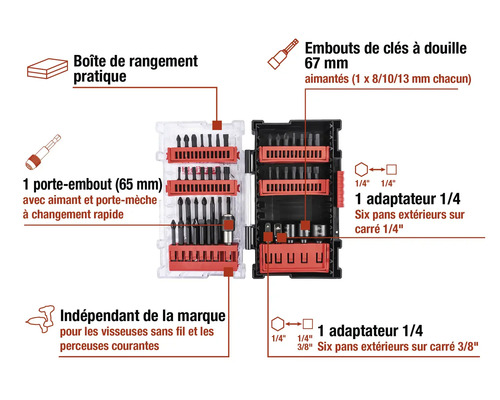 Boîte de rangement pratique

Embouts de clés à douille 67 mm
aimantés (1 x 8/10/13 mm chacun)

1 porte-embout (65 mm)
avec aimant et porte-mèche à changement rapide

1/4" 1/4"
1 adaptateur 1/4
Six pans extérieurs sur carré 1/4"

Indépendant de la marque
pour les visseuses sans fil et les perceuses courantes

1/4" 1/4" 3/8"
1 adaptateur 1/4
Six pans extérieurs sur carré 3/8"