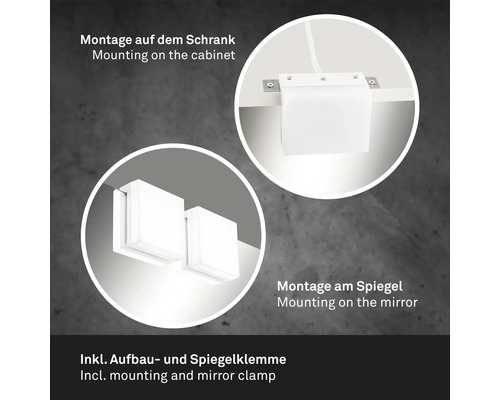 Montage auf dem Schrank
Mounting on the cabinet

Montage am Spiegel
Mounting on the mirror

Inkl. Aufbau- und Spiegelklemme
Incl. mounting and mirror clamp