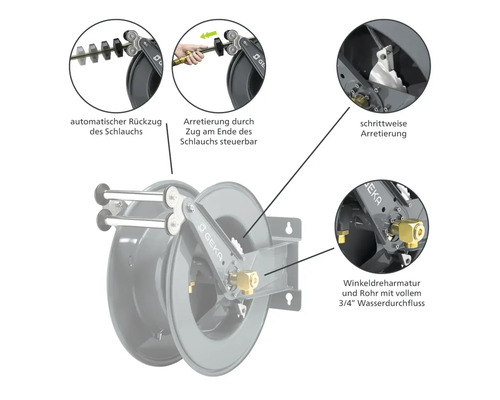 GEKA

GEKA

automatischer Rückzug des Schlauchs

Arretierung durch Zug am Ende des Schlauchs steuerbar

schrittweise Arretierung

GEKA

GEKA

Winkeldreharmatur und Rohr mit vollem 3/4" Wasserdurchfluss