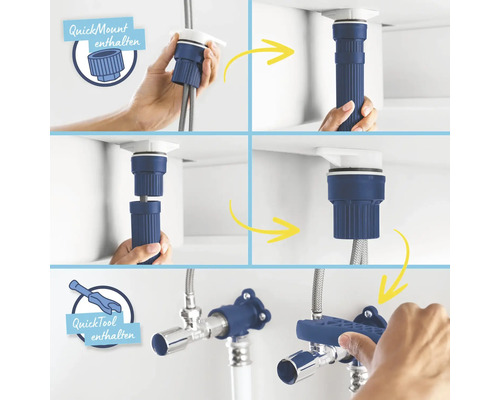 QuickMount enthalten

QuickTool enthalten