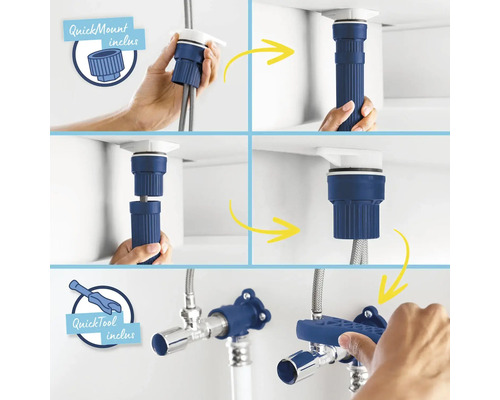 QuickMount inclus

QuickTool inclus