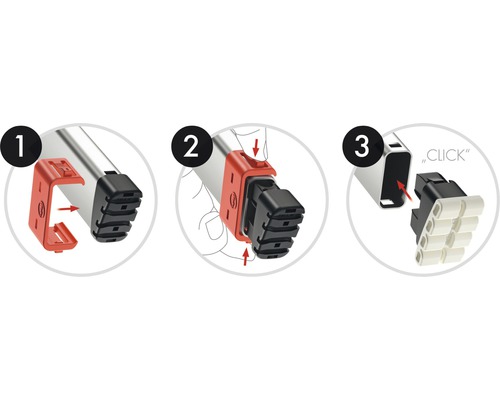 1

2

3

„CLICK"