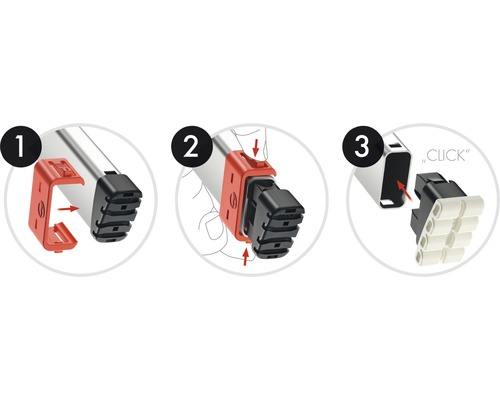 1

2

3

„CLICK"