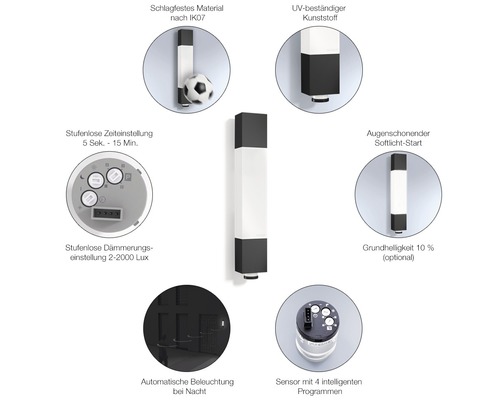 Schlagfestes Material nach IK07

UV-beständiger Kunststoff

Stufenlose Zeiteinstellung 5 Sek. - 15 Min.

Augenschonender Softlicht-Start

Stufenlose Dämmerungseinstellung 2-2000 Lux

Grundhelligkeit 10 % (optional)

Automatische Beleuchtung bei Nacht

Sensor mit 4 intelligenten Programmen