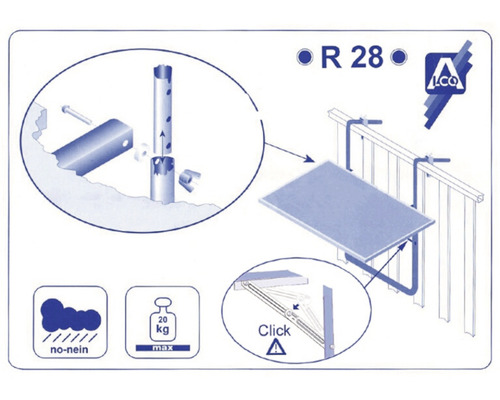 R 28

ALCO

no-nein

20 kg

max

Click