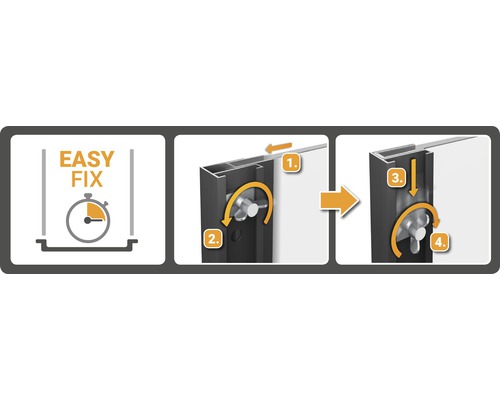 EASY
FIX

1.

2.

3.

4.