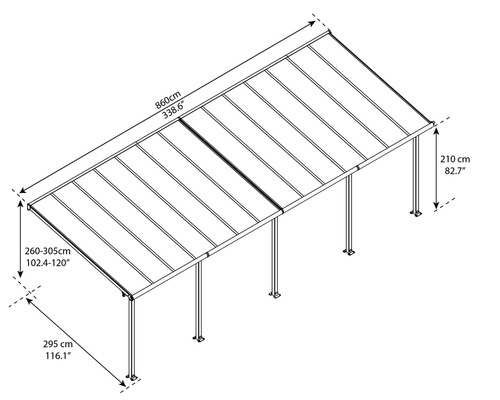 860cm
338.6"

210 cm
82.7"

260-305cm
102.4-120"

295 cm
116.1"