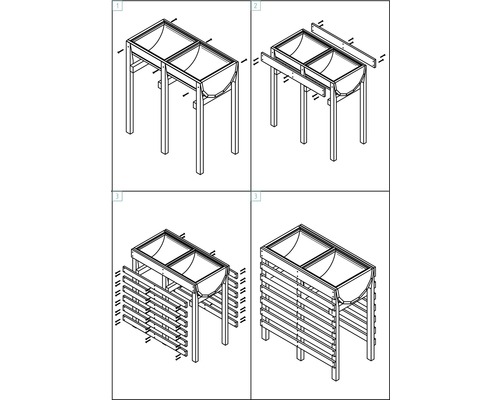 1

2

3

3