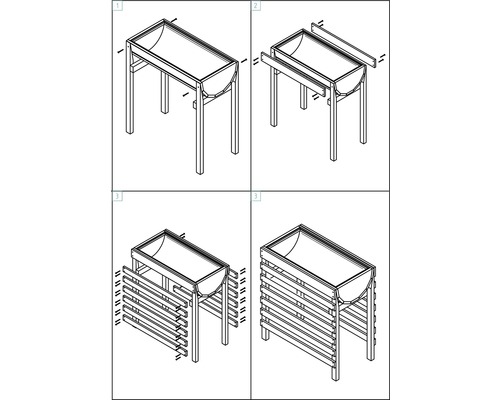 1

2

3

3