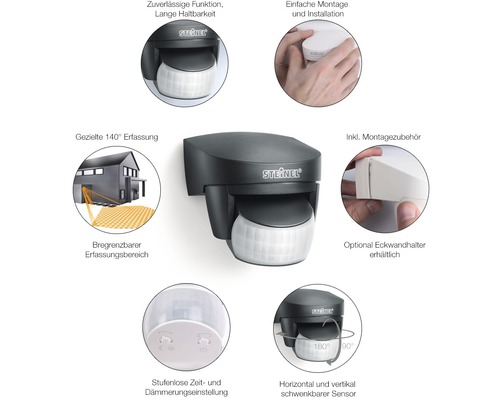 Zuverlässige Funktion, Lange Haltbarkeit

STEINEL

Einfache Montage und Installation

Gezielte 140° Erfassung

STEINEL

Inkl. Montagezubehör

Bregrenzbarer Erfassungsbereich

Optional Eckwandhalter erhältlich

STEINEL

180° 90°

Stufenlose Zeit- und Dämmerungseinstellung

Horizontal und vertikal schwenkbarer Sensor