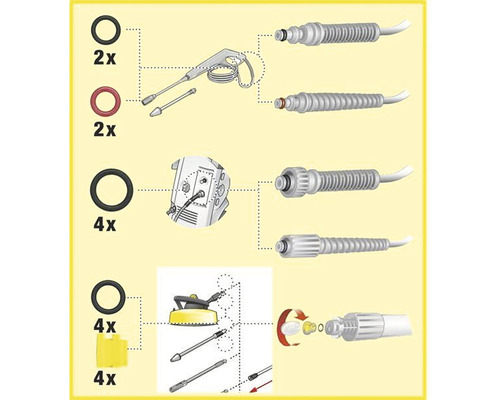 2x

2x

4x

4x

4x