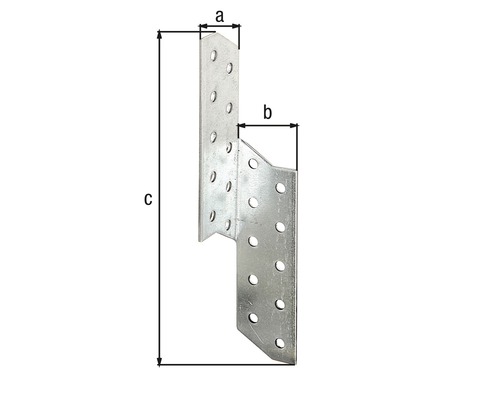 a
b
c