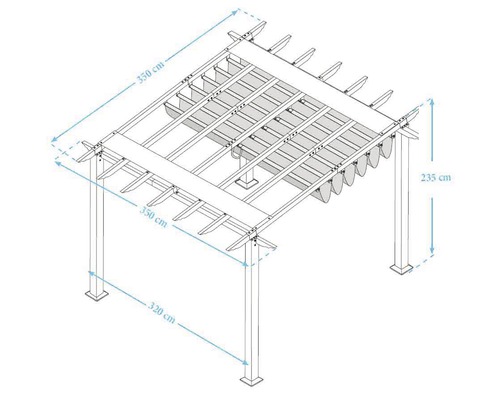 350 cm
235 cm
350 cm
320 cm