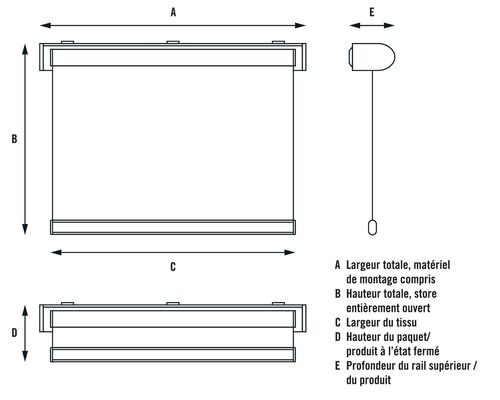 A

E

B

C

D

A Largeur totale, matériel de montage compris
B Hauteur totale, store entièrement ouvert
C Largeur du tissu
D Hauteur du paquet/ produit à l'état fermé
E Profondeur du rail supérieur / du produit