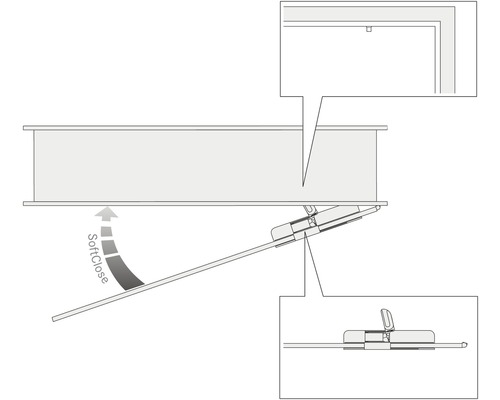 SoftClose