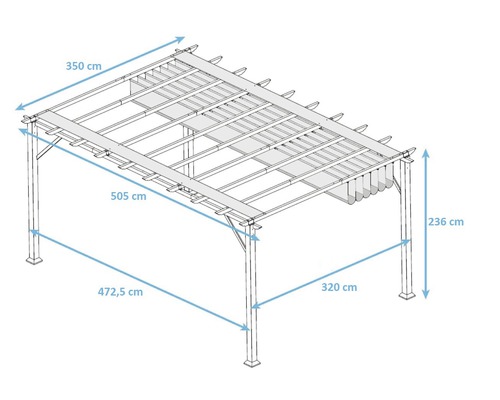 350 cm

505 cm

236 cm

472,5 cm

320 cm