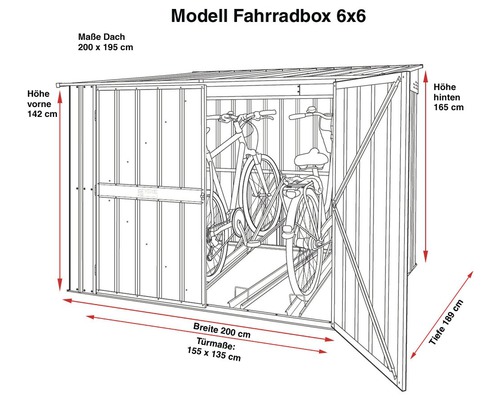 Modell Fahrradbox 6x6

Maße Dach
200 x 195 cm

Höhe
vorne
142 cm

Höhe
hinten
165 cm

Breite 200 cm

Türmaße:
155 x 135 cm

Tiefe 189 cm