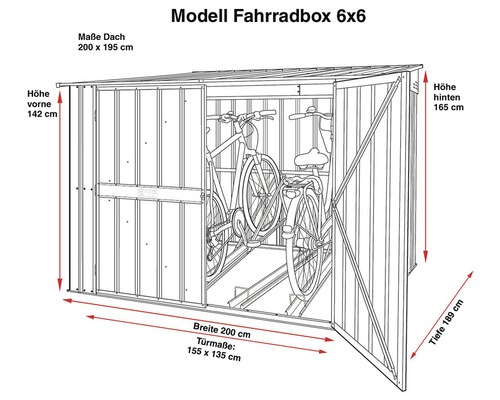 Modell Fahrradbox 6x6

Maße Dach
200 x 195 cm

Höhe
vorne
142 cm

Höhe
hinten
165 cm

Breite 200 cm

Türmaße:
155 x 135 cm

Tiefe 189 cm