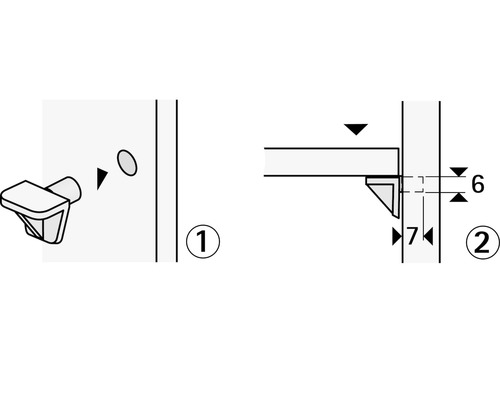 ①

6

7

②