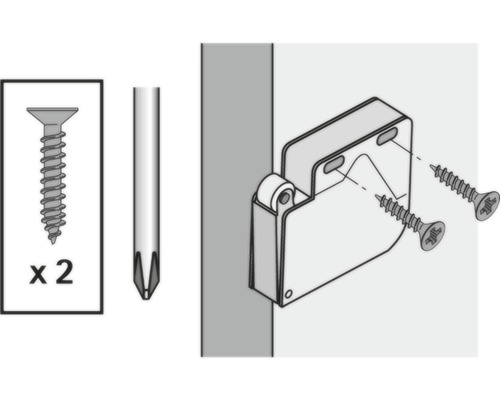 x 2