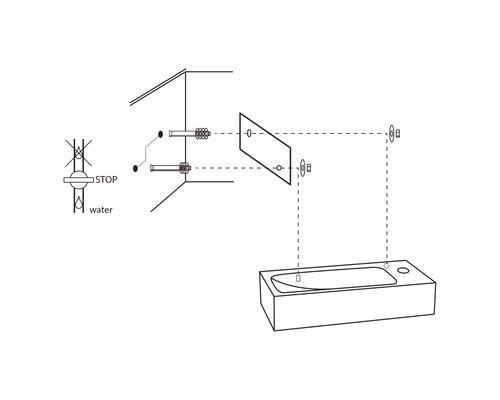 STOP
water