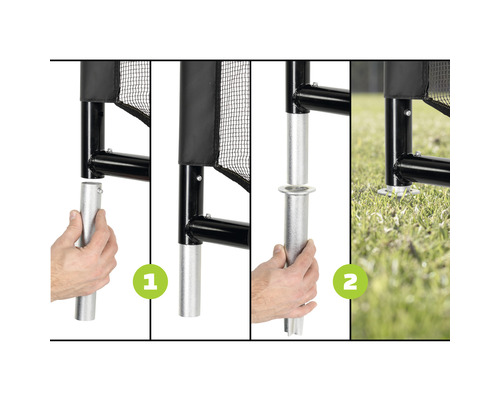 1

2