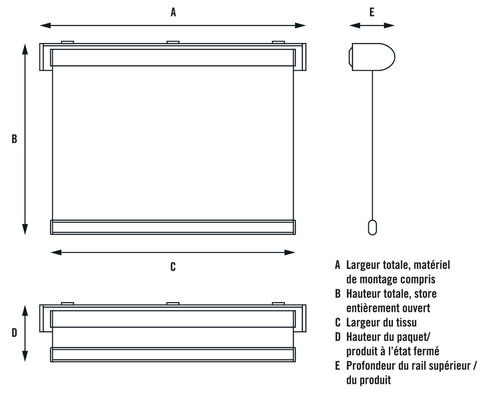 A

E

B

C

D

A Largeur totale, matériel de montage compris
B Hauteur totale, store entièrement ouvert
C Largeur du tissu
D Hauteur du paquet/ produit à l'état fermé
E Profondeur du rail supérieur / du produit