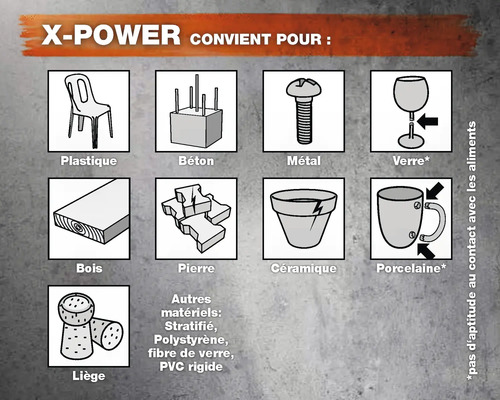 X-POWER CONVIENT POUR :

Plastique

Béton

Métal

Verre*

Bois

Pierre

Céramique

Porcelaine*

Liège

Autres matériels: Stratifié, Polystyrène, fibre de verre, PVC rigide

*pas d'aptitude au contact avec les aliments