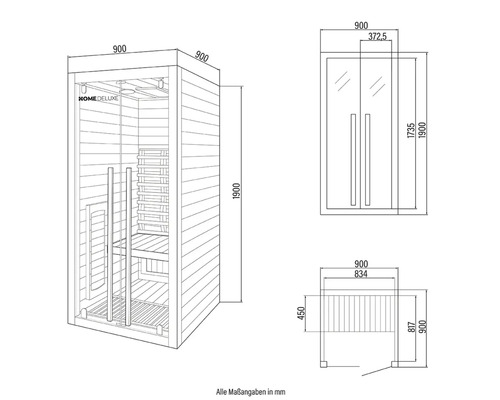 900
900
HOME DELUXE
1900
900
372,5
1735
1900
900
834
450
817
900
Alle Maßangaben in mm