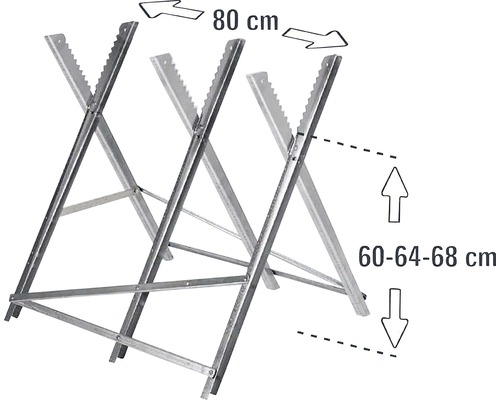 80 cm

60-64-68 cm