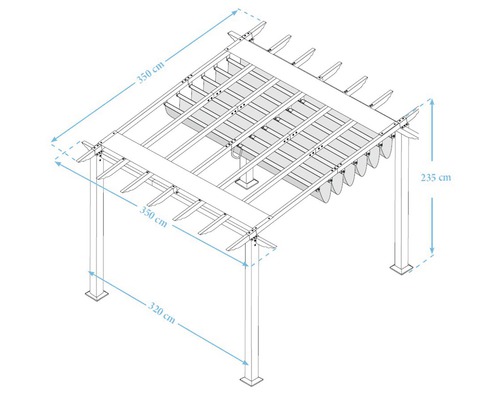 350 cm

235 cm

350 cm

320 cm