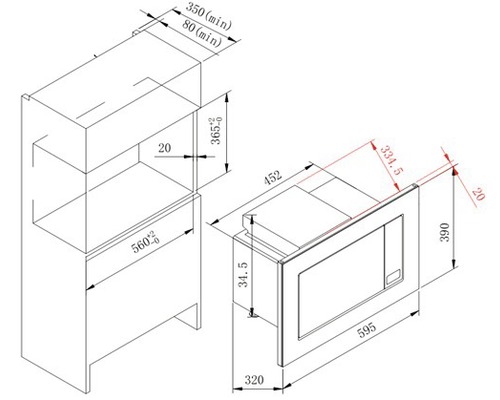 350(min)
80(min)
$365^{+2}_{-0}$
20
$560^{+2}_{-0}$
452
334.5
20
390
34.5
595
320