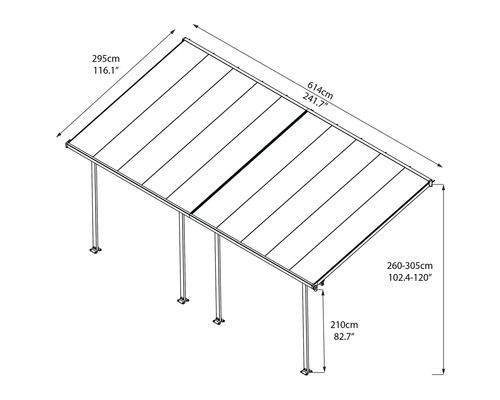 295cm
116.1"

614cm
241.7"

260-305cm
102.4-120"

210cm
82.7"