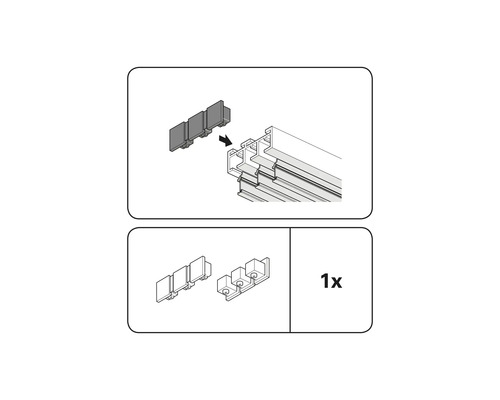 1x