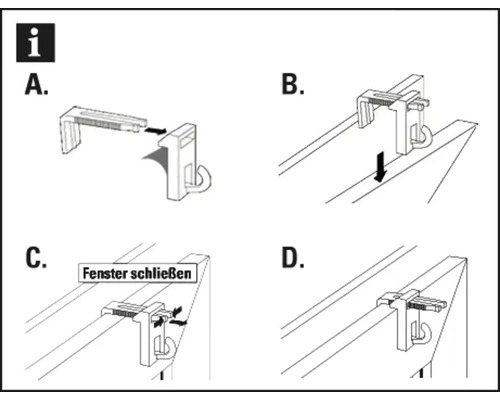 i

A.

B.

C.

Fenster schließen

D.