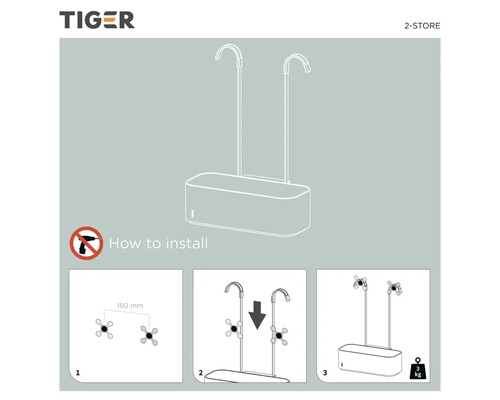 TIGER

2-STORE

How to install

150 mm

1

2

3

3 kg