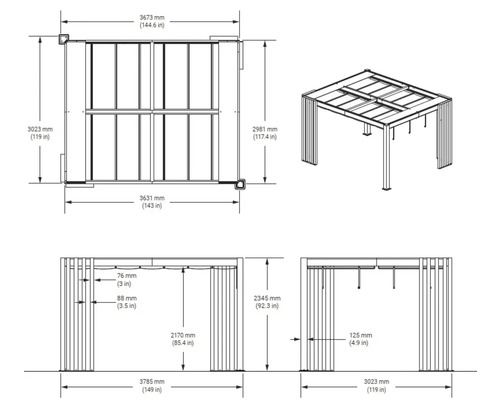 3673 mm
(144.6 in)

3023 mm
(119 in)

2981 mm
(117.4 in)

3631 mm
(143 in)

76 mm
(3 in)

88 mm
(3.5 in)

2170 mm
(85.4 in)

2345 mm
(92.3 in)

3785 mm
(149 in)

125 mm
(4.9 in)

3023 mm
(119 in)