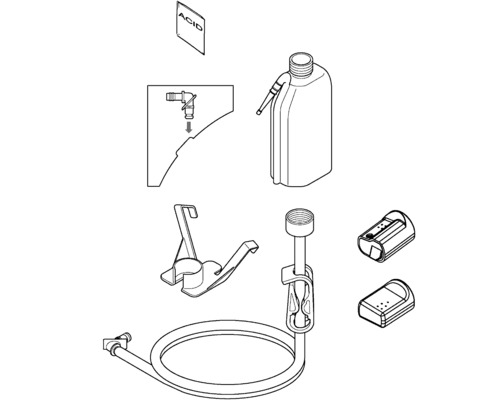 ACID