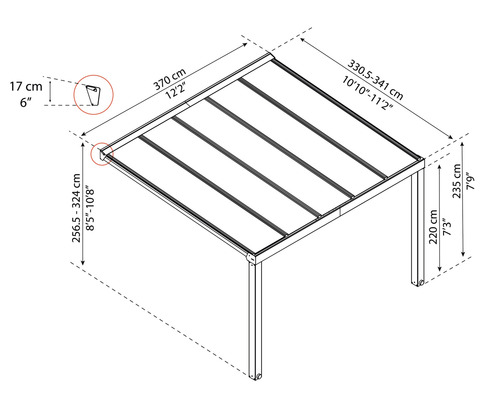 17 cm
6"

370 cm
12'2"

330.5-341 cm
10'10"-11'2"

256.5 - 324 cm
8'5"-10'8"

220 cm
7'3"

235 cm
7'9"