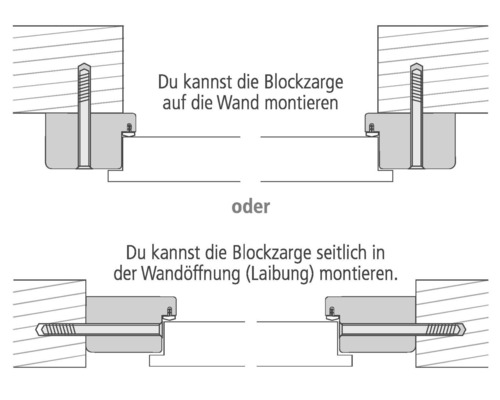 Du kannst die Blockzarge auf die Wand montieren

oder

Du kannst die Blockzarge seitlich in der Wandöffnung (Laibung) montieren.