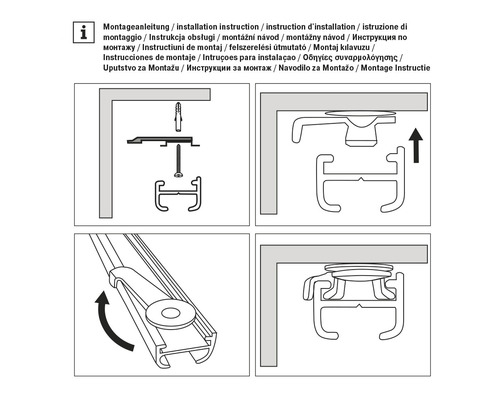 i

Montageanleitung / installation instruction / instruction d'installation / istruzione di montaggio / Instrukcja obsługi / montážní návod / montážny návod / Инструкция по монтажу / Instructiuni de montaj / felszerelési útmutató / Montaj kılavuzu / Instrucciones de montaje / Intruçoes para instalaçao / Οδηγίες συναρμολόγησης / Uputstvo za Montažu / Инструкции за монтаж / Navodilo za Montažo / Montage Instructie