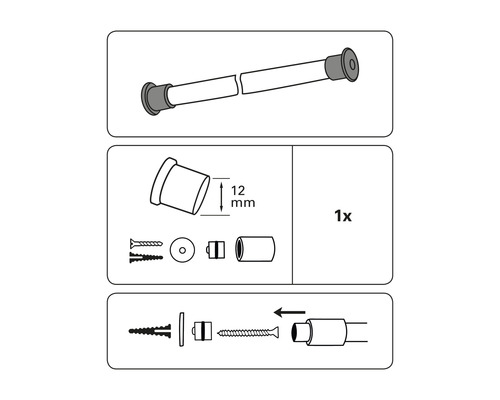 12 mm

1x